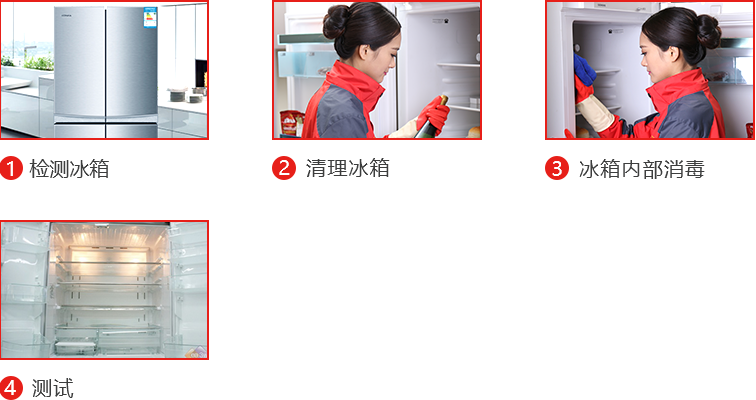 1 检测冰箱

2 清理冰箱

3 冰箱内部消毒

4 测试